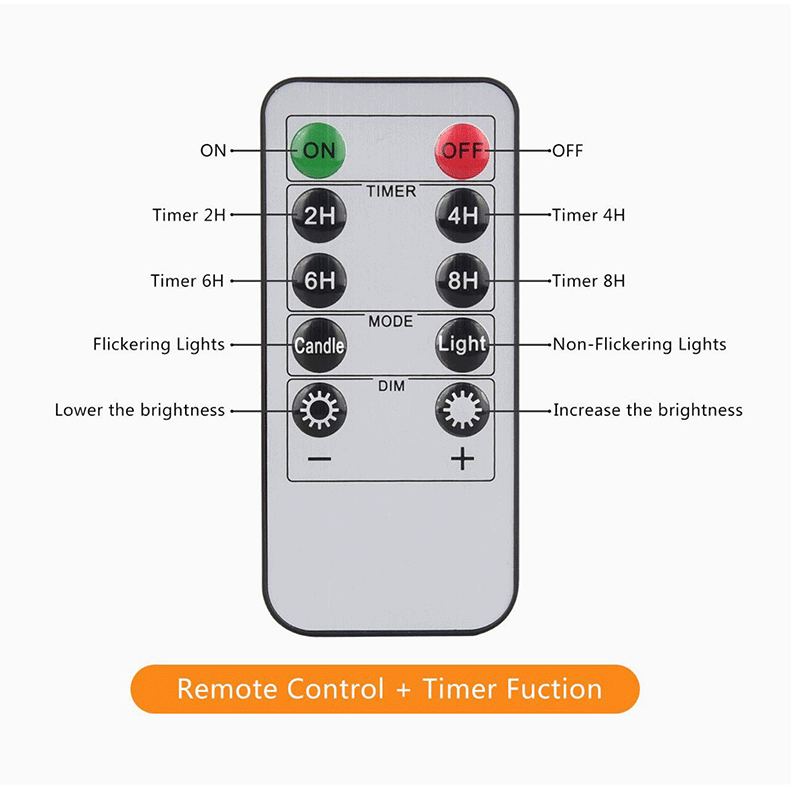 ON
ON
OFF
OFF

TIMER
Timer 2H
2H
4H
Timer 4H
Timer 6H
6H
8H
Timer 8H

MODE
Flickering Lights
Candle
Light
Non-Flickering Lights

DIM
Lower the brightness
Increase the brightness
−
+

Remote Control + Timer Fuction